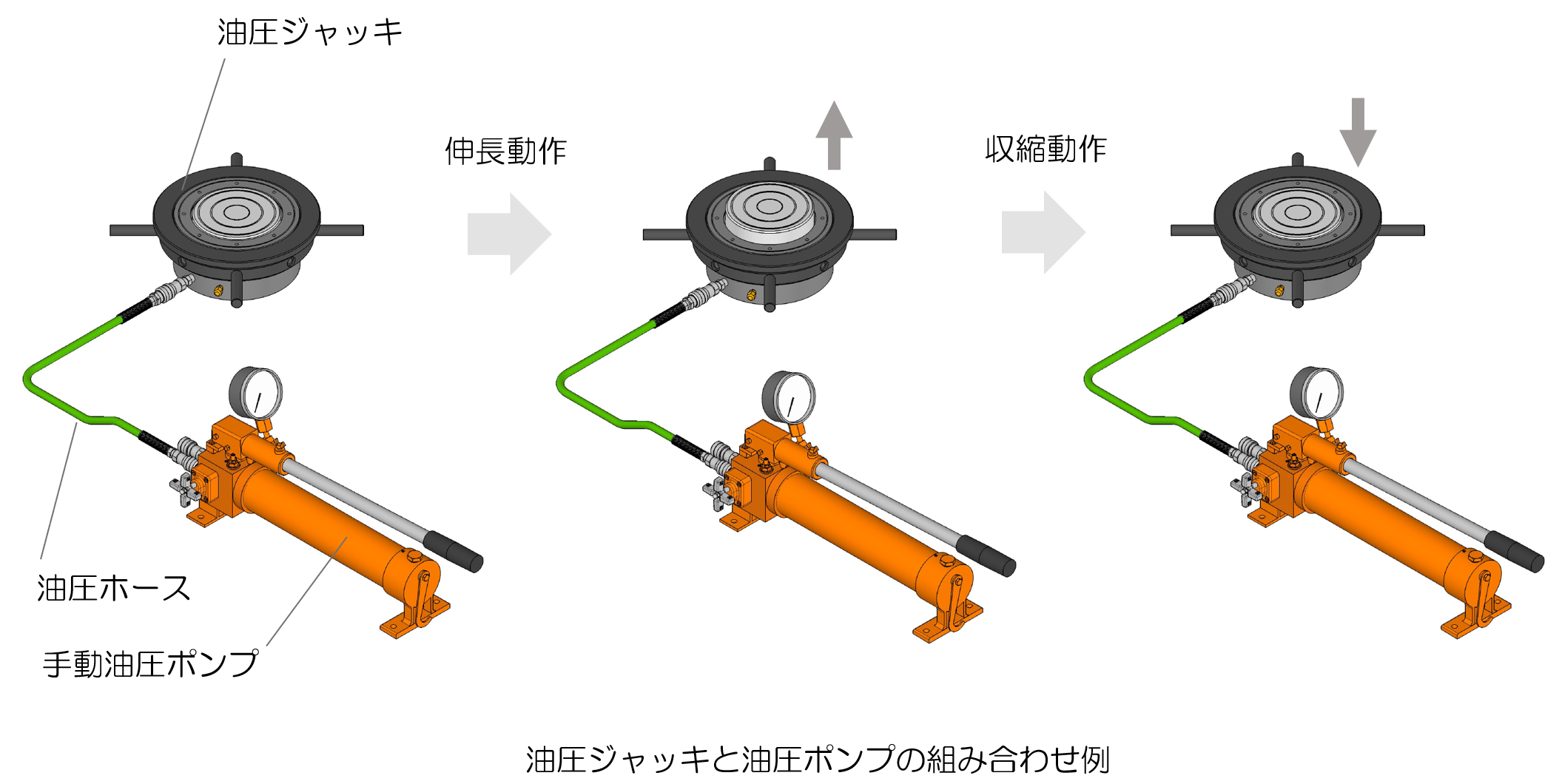 油圧ジャッキ

伸長動作

収縮動作

油圧ホース

手動油圧ポンプ

油圧ジャッキと油圧ポンプの組み合わせ例