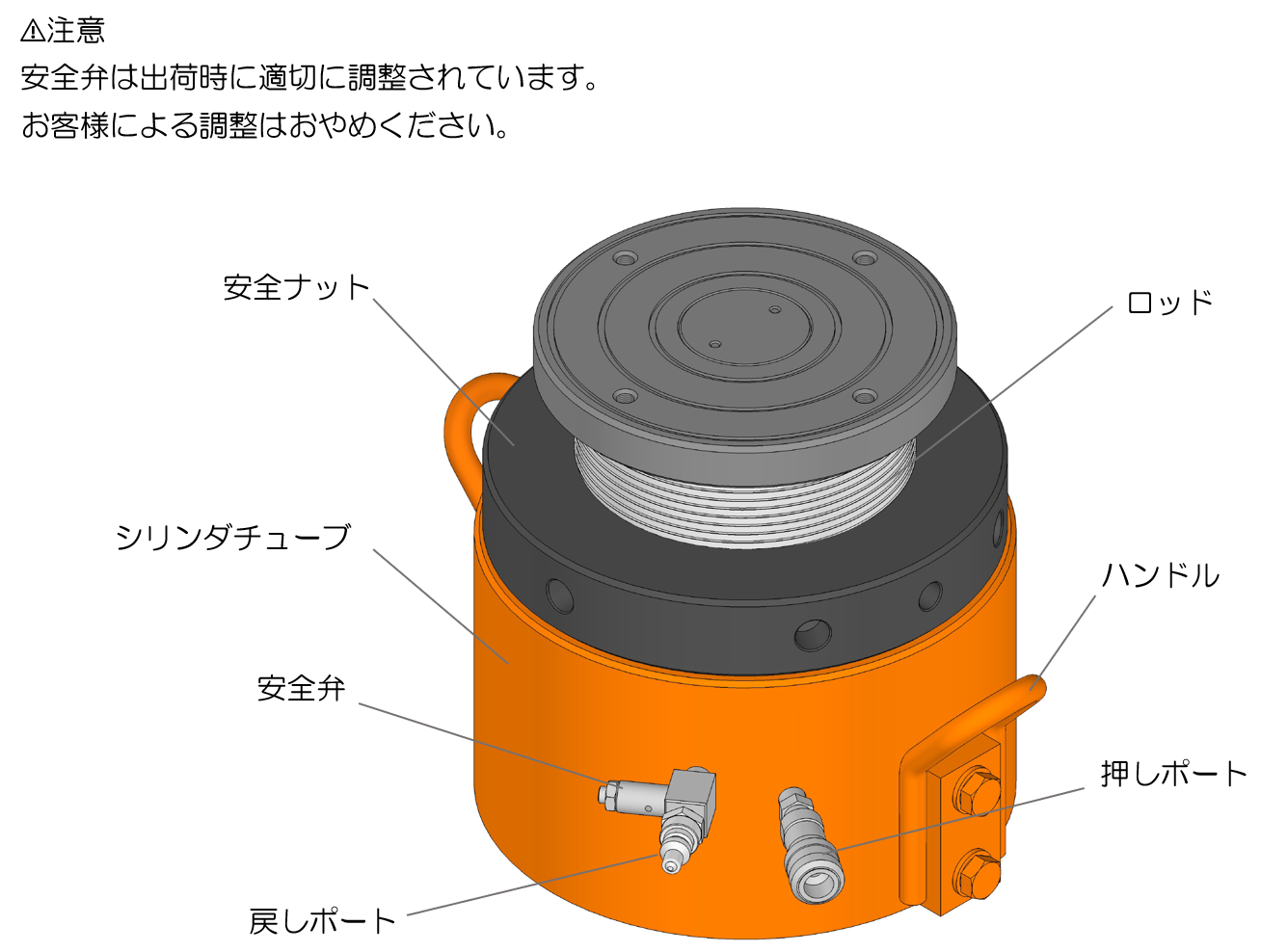 ⚠注意
安全弁は出荷時に適切に調整されています。
お客様による調整はおやめください。

安全ナット

ロッド

シリンダチューブ

ハンドル

安全弁

押しポート

戻しポート