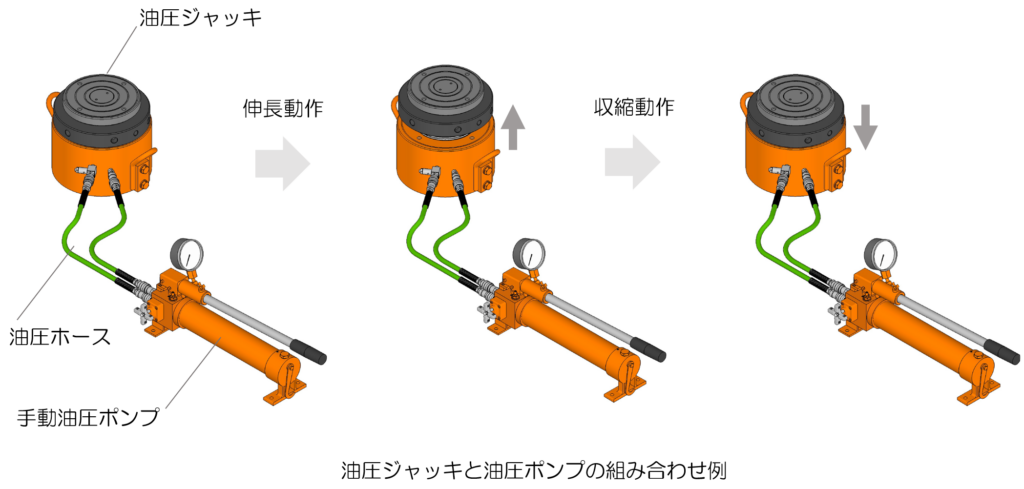 油圧ジャッキ

伸長動作

収縮動作

油圧ホース

手動油圧ポンプ

油圧ジャッキと油圧ポンプの組み合わせ例