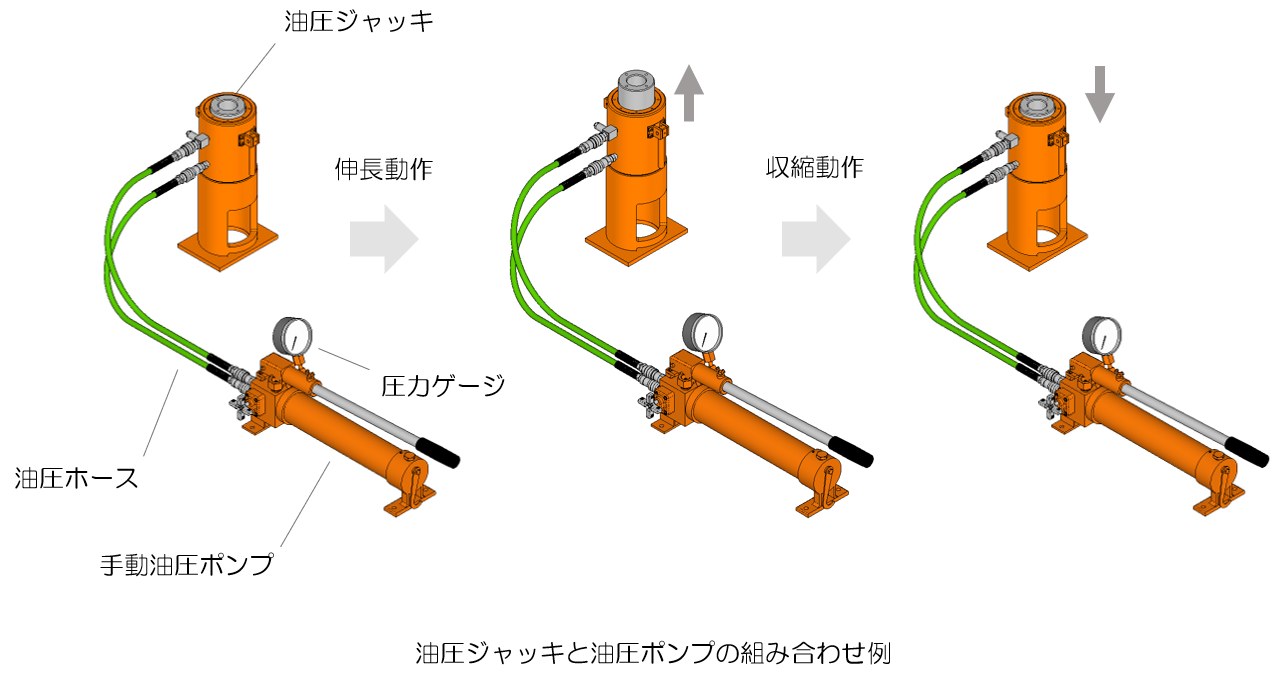 油圧ジャッキ

伸長動作

収縮動作

圧力ゲージ

油圧ホース

手動油圧ポンプ

油圧ジャッキと油圧ポンプの組み合わせ例