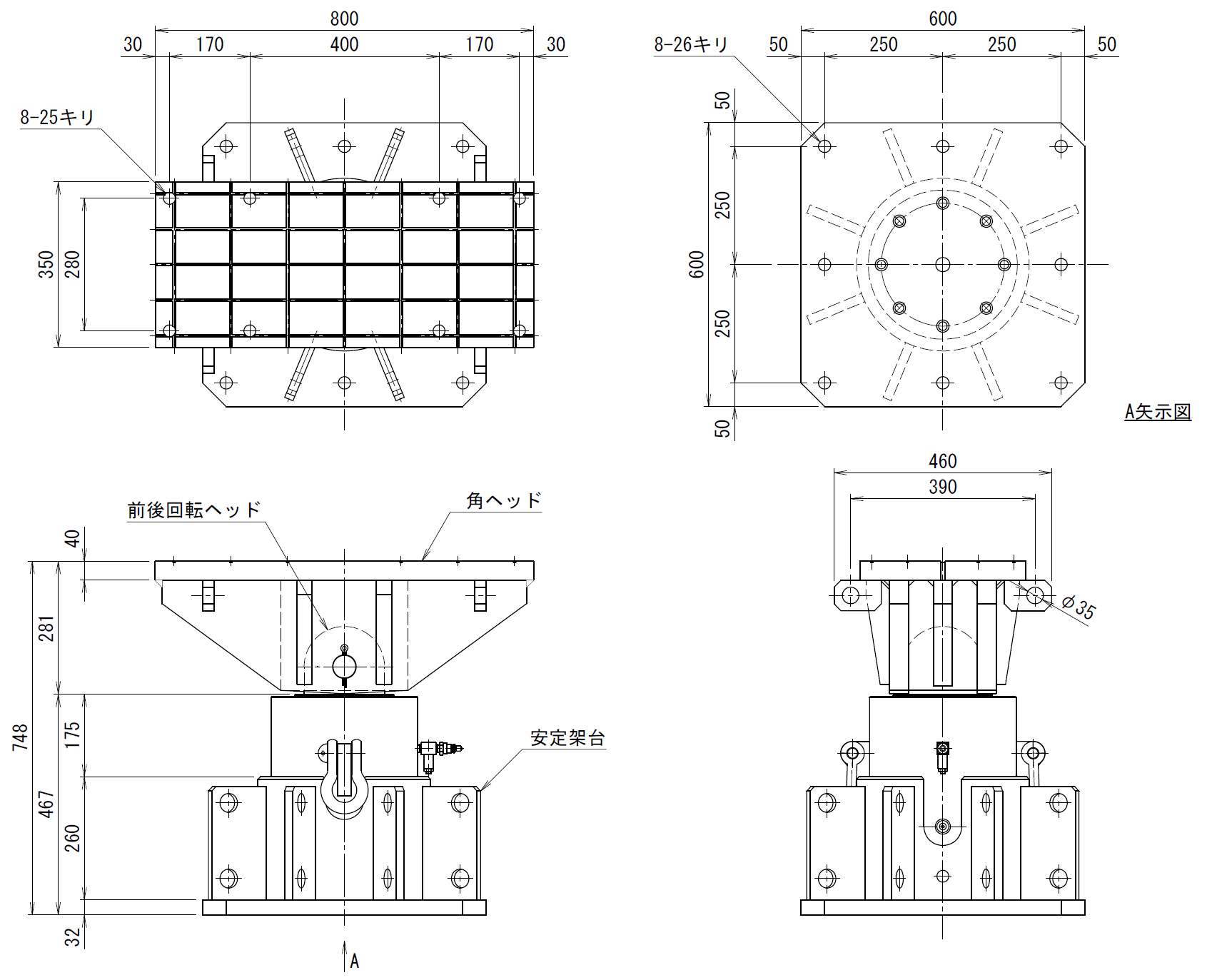 800
30
170
400
170
30
8-25キリ
350
280

600
8-26キリ
50
250
250
50
50
250
600
250
50
A矢示図

前後回転ヘッド
角ヘッド
40
281
748
175
467
260
32
安定架台
A

460
390
φ35